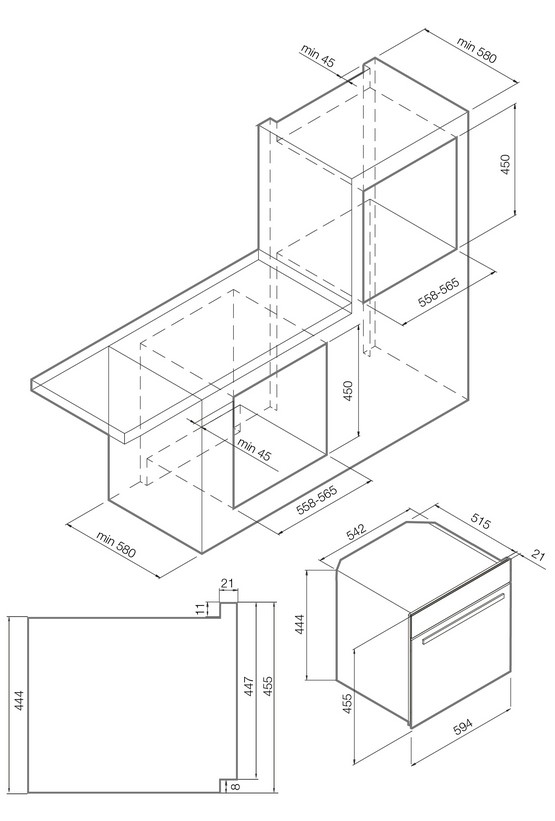 min 45
min 580
450
558-565
450
min 45
558-565
min 580
542
515
21
444
455
594
21
11
444
447
455
8