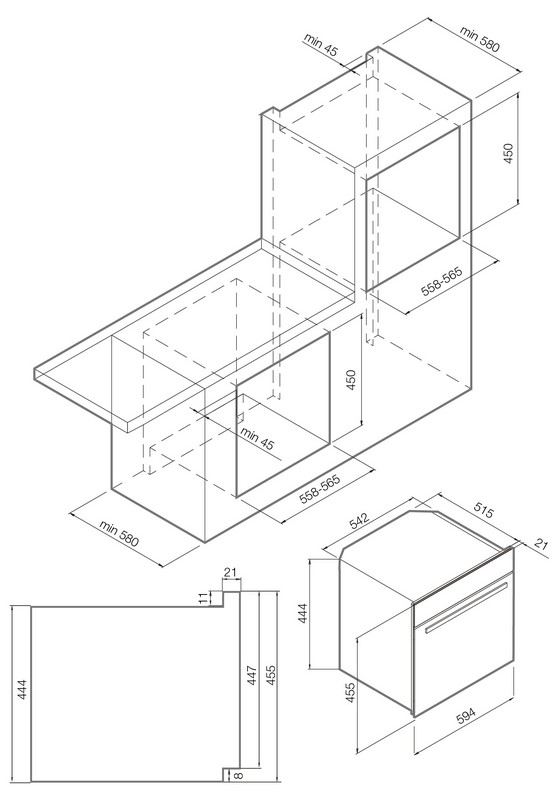 min 45
min 580
450
558-565
450
min 45
558-565
min 580
542
515
21
444
455
594
21
11
444
447
455
8