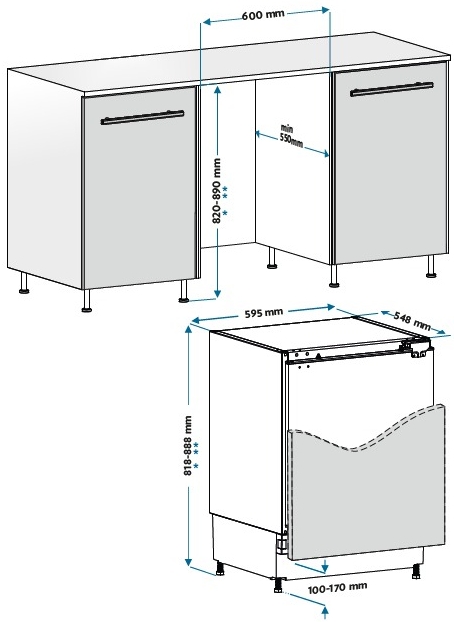 600 mm
min 550mm
820-890 mm * **
595 mm
548 mm
818-888 mm * **
100-170 mm