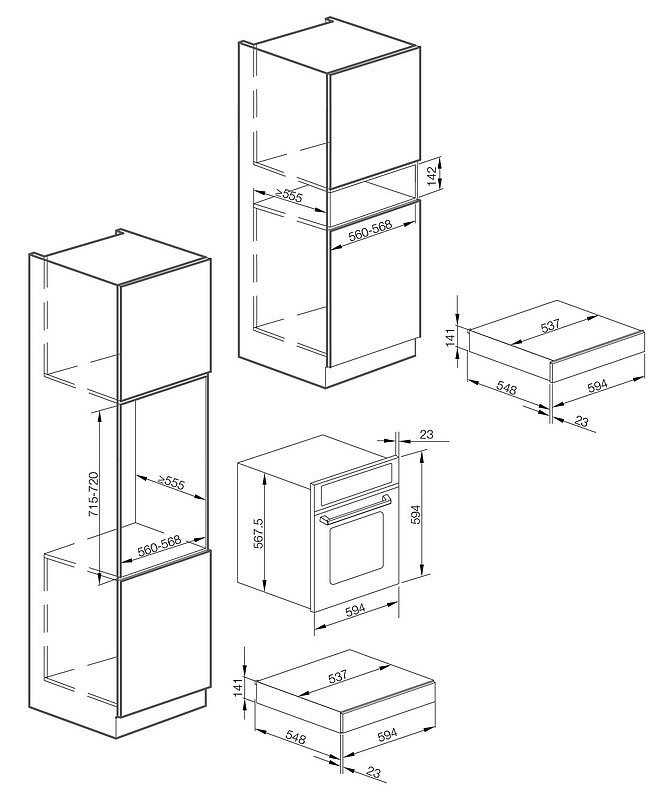 142
≥555
560-568
141
537
548
594
23
715-720
≥555
560-568
23
567.5
594
594
141
537
548
594
23